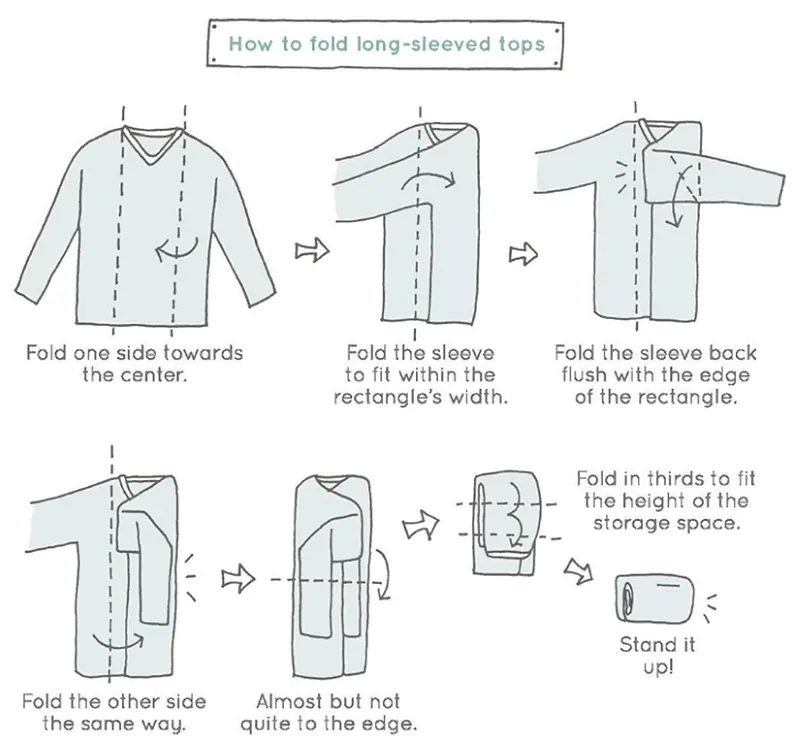 How to fold long-sleeved tops

Fold one side towards the center.

Fold the sleeve to fit within the rectangle's width.

Fold the sleeve back flush with the edge of the rectangle.

Fold the other side the same way.

Almost but not quite to the edge.

Fold in thirds to fit the height of the storage space.

Stand it up!